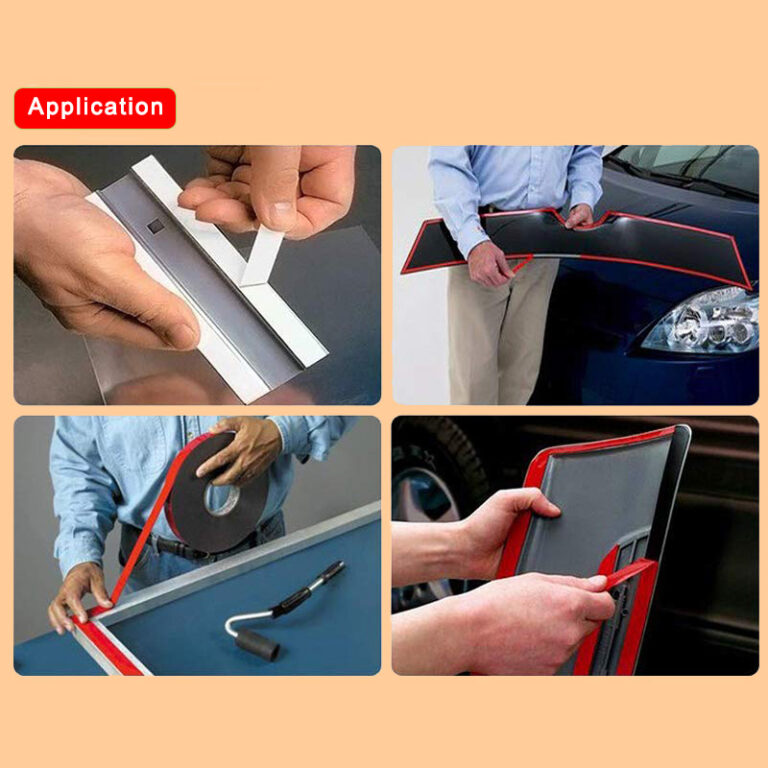 Application